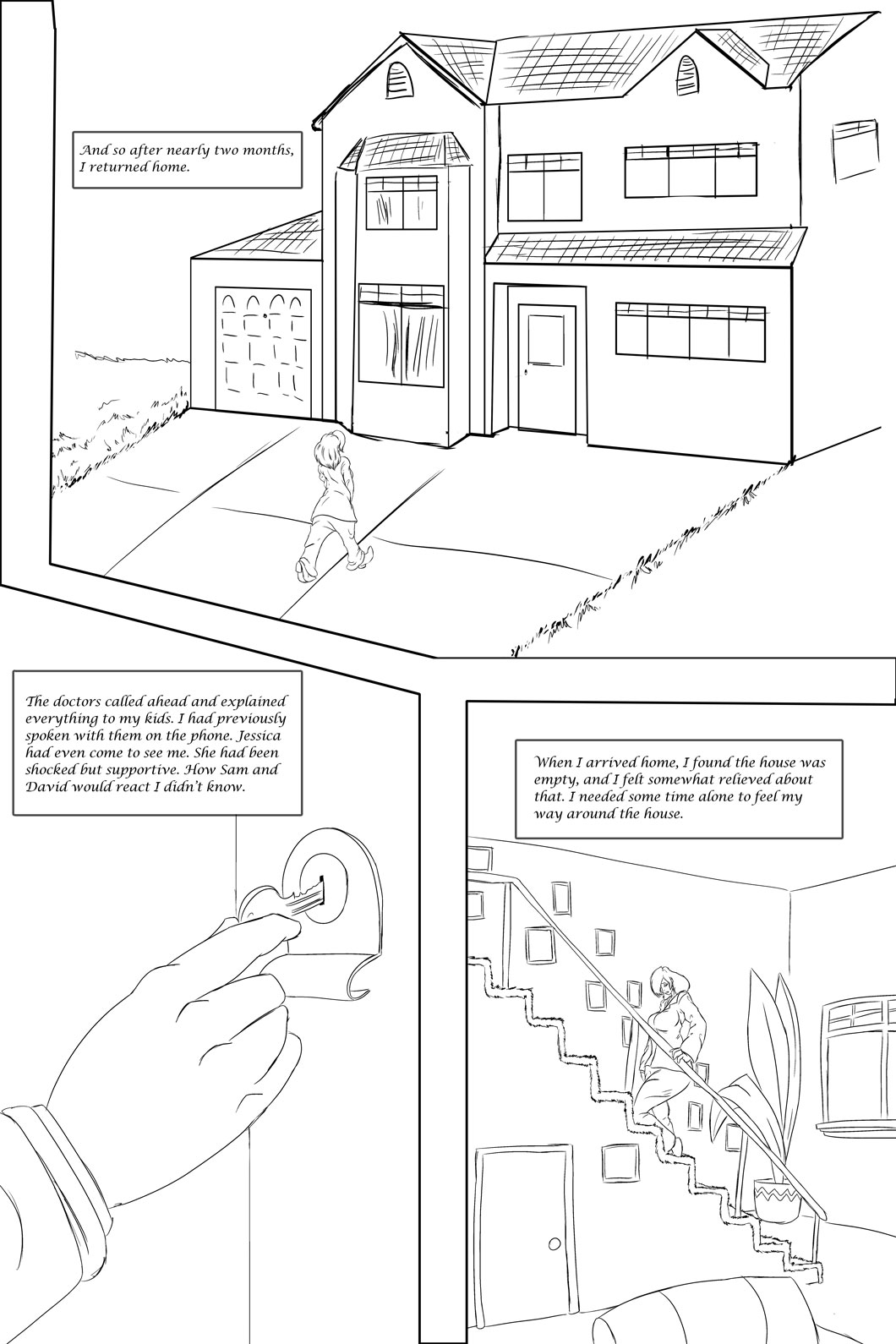 And so after nearly two months, I returned home.

The doctors called ahead and explained everything to my kids. I had previously spoken with them on the phone. Jessica had even come to see me. She had been shocked but supportive. How Sam and David would react I didn't know.

When I arrived home, I found the house was empty, and I felt somewhat relieved about that. I needed some time alone to feel my way around the house.